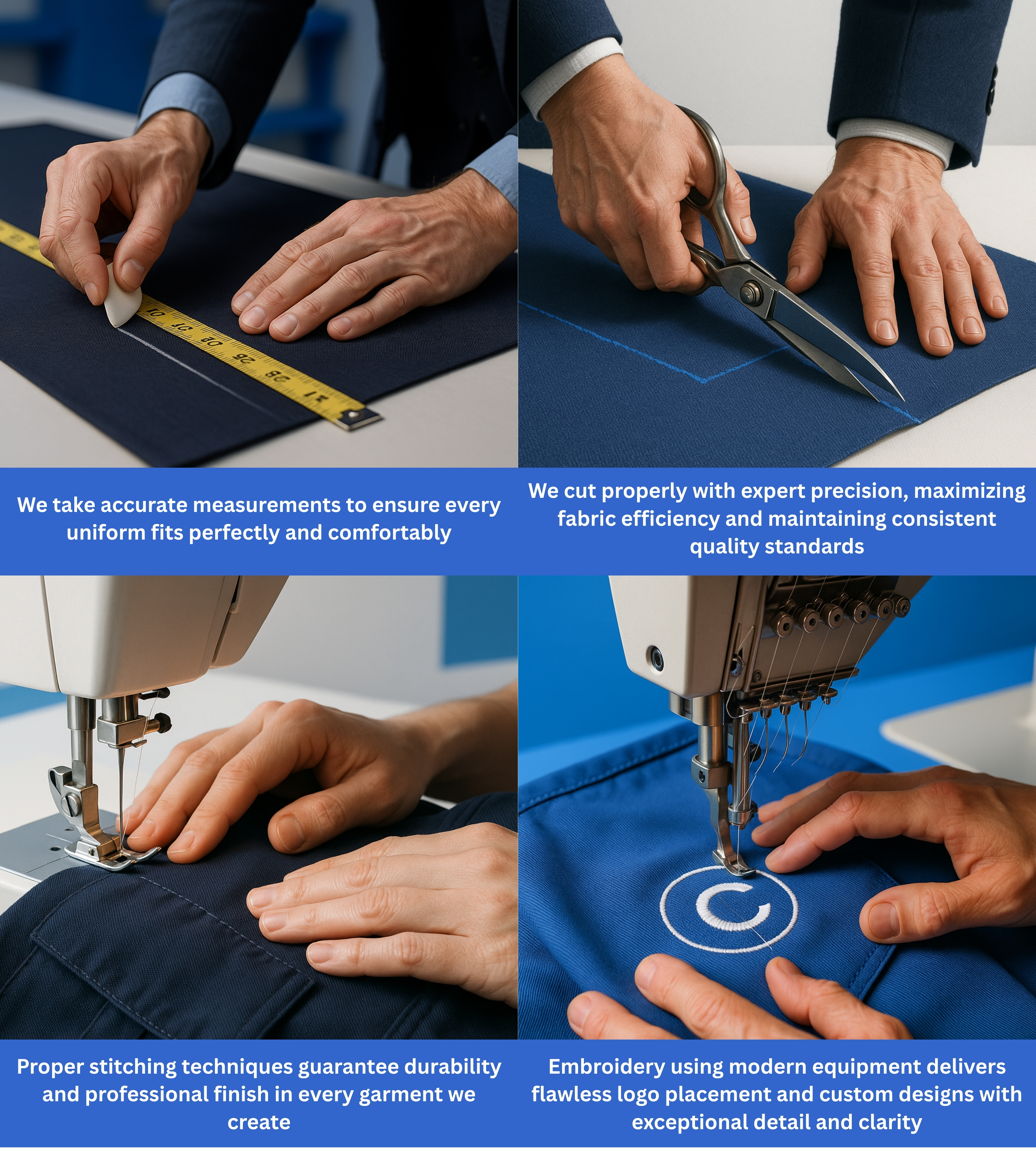 We take accurate measurements to ensure every uniform fits perfectly and comfortably

We cut properly with expert precision, maximizing fabric efficiency and maintaining consistent quality standards

Proper stitching techniques guarantee durability and professional finish in every garment we create

Embroidery using modern equipment delivers flawless logo placement and custom designs with exceptional detail and clarity